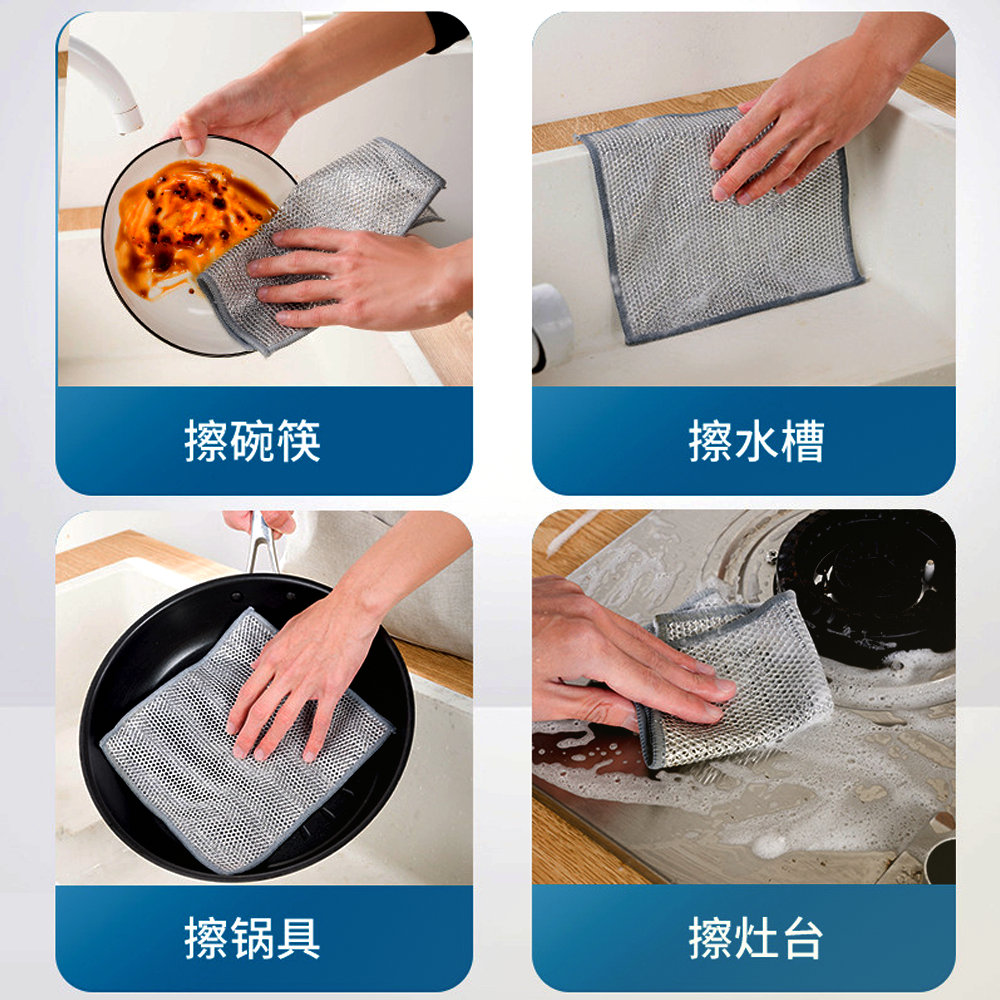 擦碗筷

擦水槽

擦锅具

擦灶台